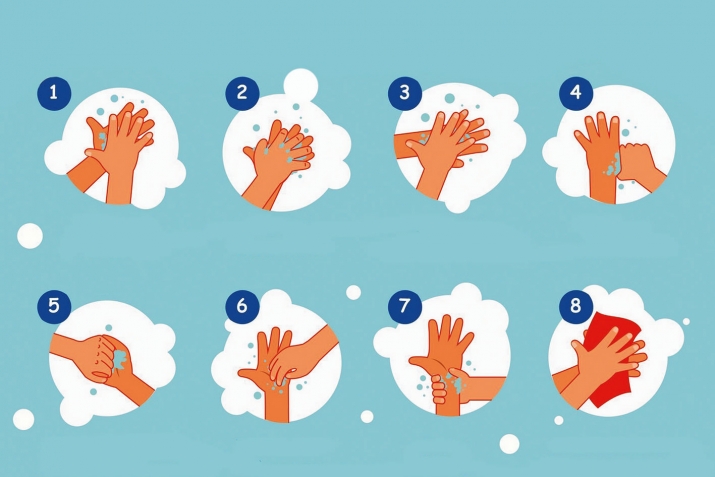 1
2
3
4
5
6
7
8